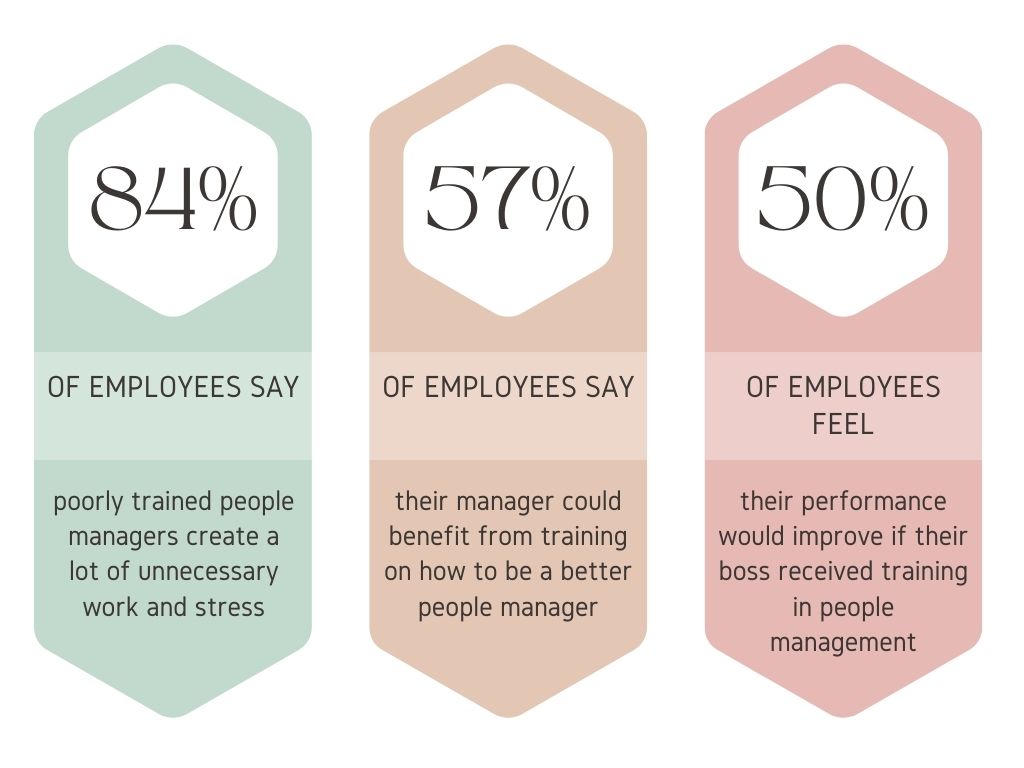 84%

OF EMPLOYEES SAY

poorly trained people managers create a lot of unnecessary work and stress

57%

OF EMPLOYEES SAY

their manager could benefit from training on how to be a better people manager

50%

OF EMPLOYEES FEEL

their performance would improve if their boss received training in people management